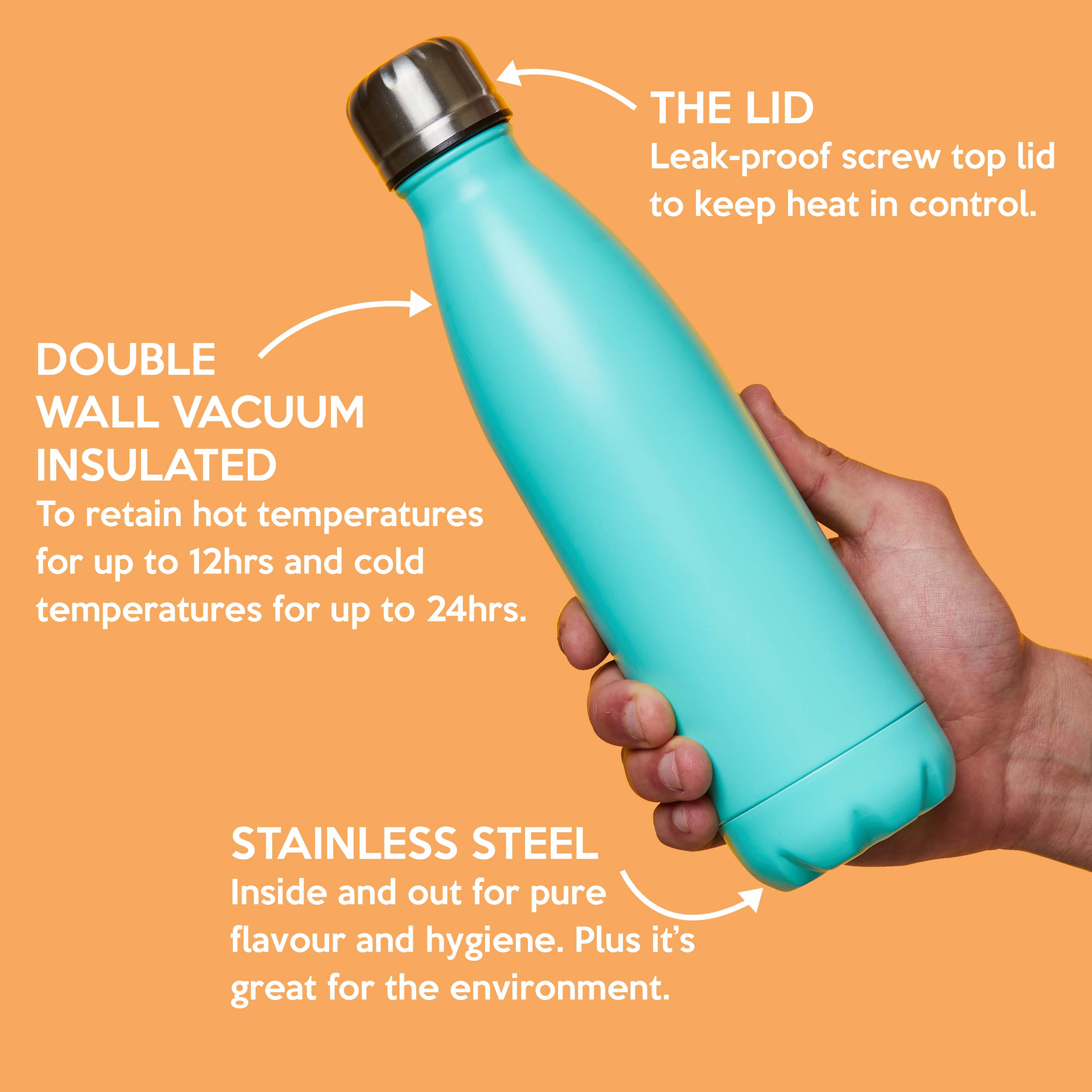 THE LID
Leak-proof screw top lid to keep heat in control.

DOUBLE WALL VACUUM INSULATED
To retain hot temperatures for up to 12hrs and cold temperatures for up to 24hrs.

STAINLESS STEEL
Inside and out for pure flavour and hygiene. Plus it's great for the environment.